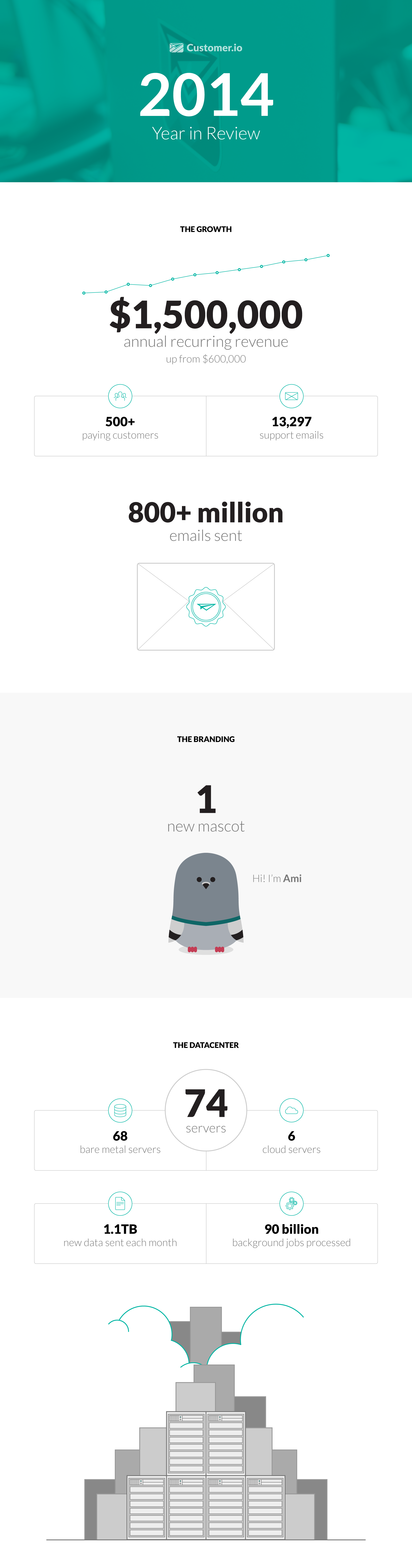 Customer.io

2014

Year in Review

THE GROWTH

$1,500,000

annual recurring revenue

up from $600,000

500+

paying customers

13,297

support emails

800+ million

emails sent

THE BRANDING

1

new mascot

Hi! I'm Ami

THE DATACENTER

74

servers

68

bare metal servers

6

cloud servers

1.1TB

new data sent each month

90 billion

background jobs processed